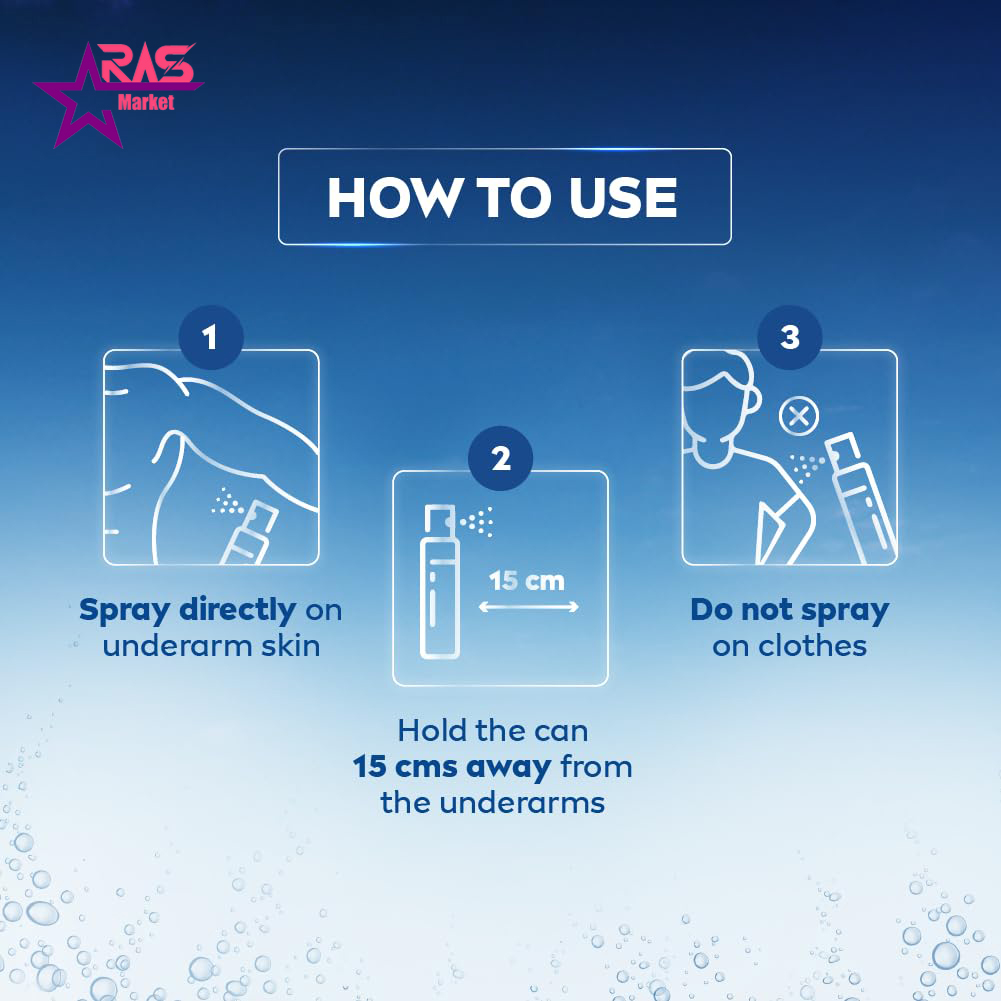 RAS Market

HOW TO USE

1

Spray directly on underarm skin

2

15 cm

Hold the can 15 cms away from the underarms

3

Do not spray on clothes